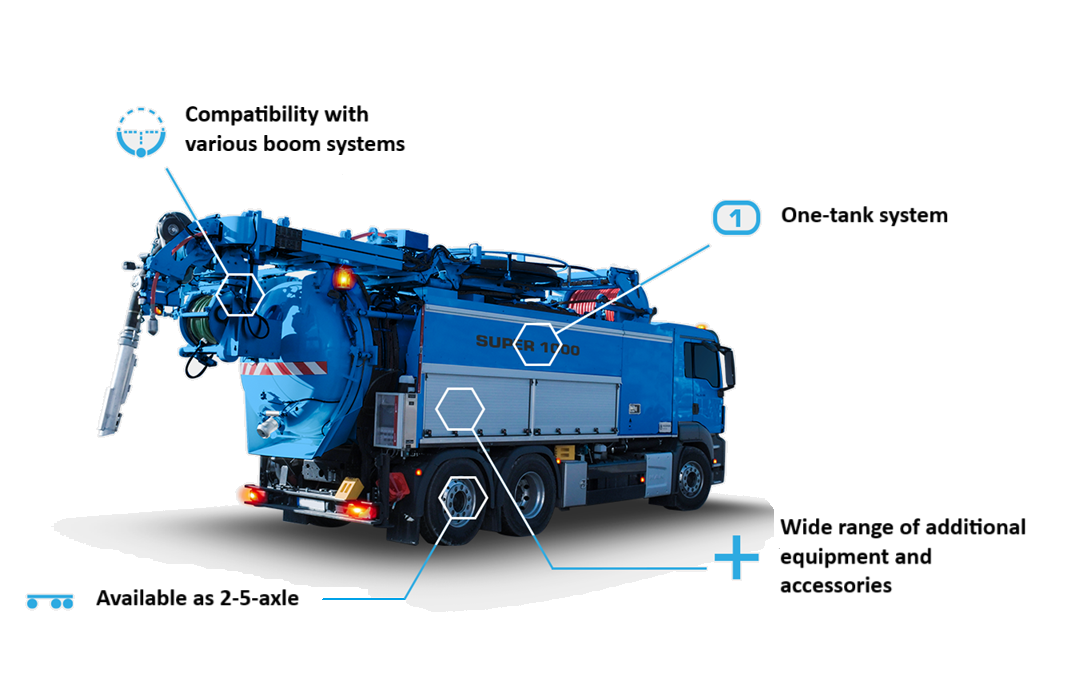 Compatibility with various boom systems

1 One-tank system

SUPER 1000

Wide range of additional equipment and accessories

Available as 2-5-axle